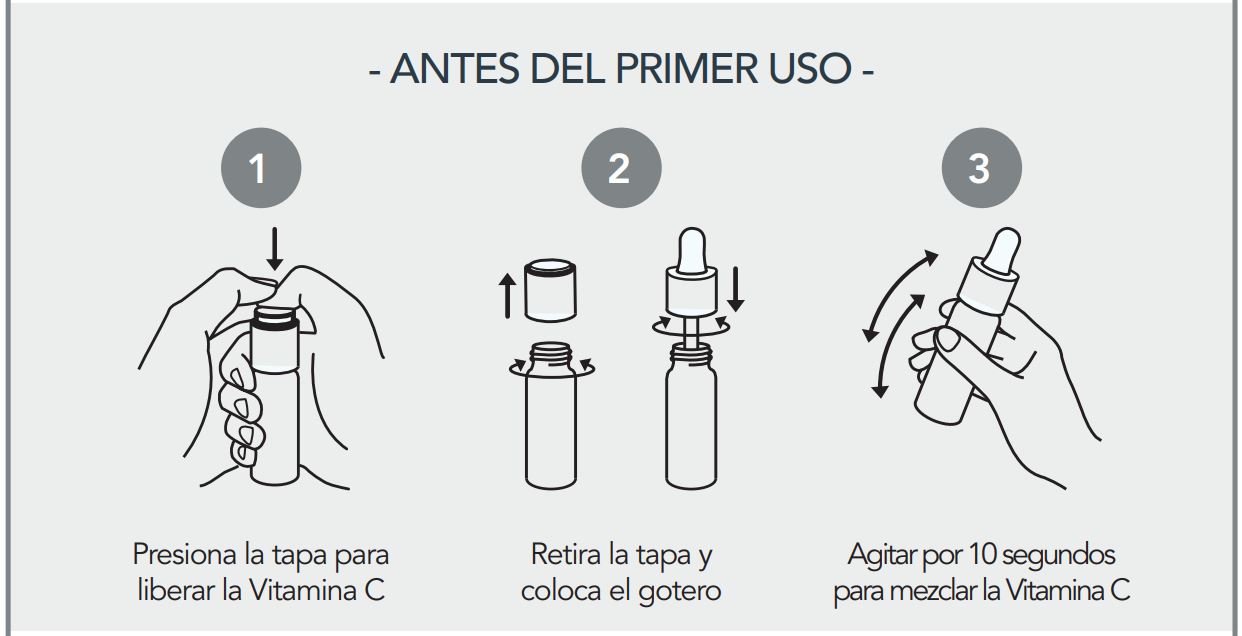 - ANTES DEL PRIMER USO -

1

Presiona la tapa para liberar la Vitamina C

2

Retira la tapa y coloca el gotero

3

Agitar por 10 segundos para mezclar la Vitamina C